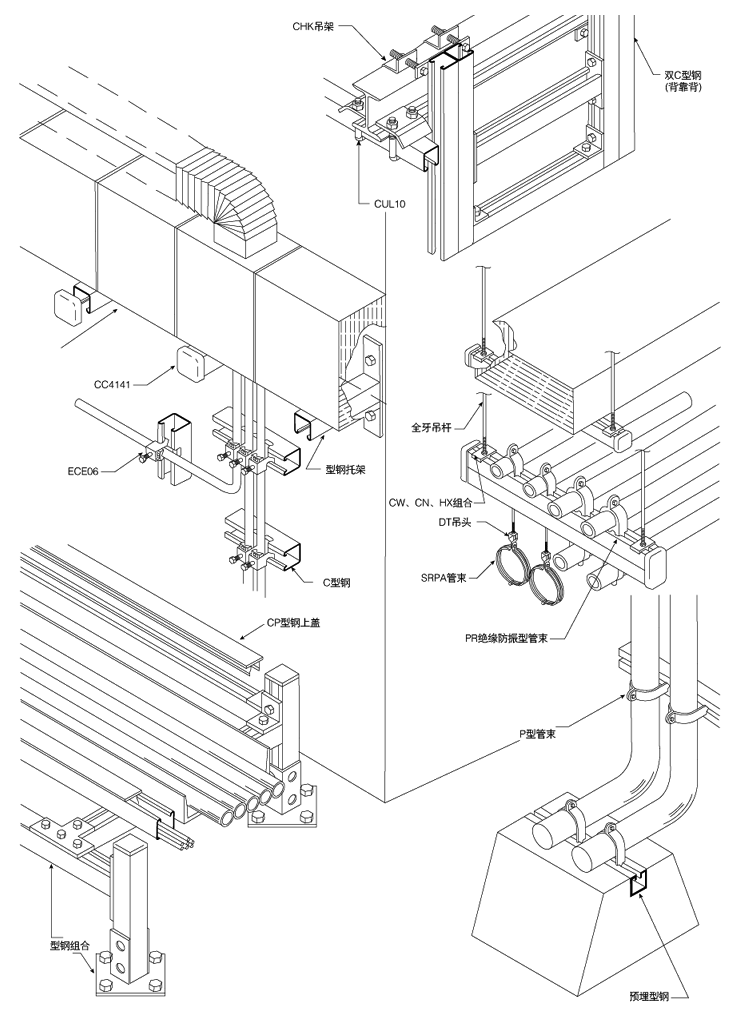 CHK吊架

双C型钢
(背靠背)

CUL10

CC4141

ECE06

型钢托架

C型钢

全牙吊杆

CW、CN、HX组合

DT吊头

SRPA管束

PR绝缘防振型管束

CP型钢上盖

P型管束

型钢组合

预埋型钢