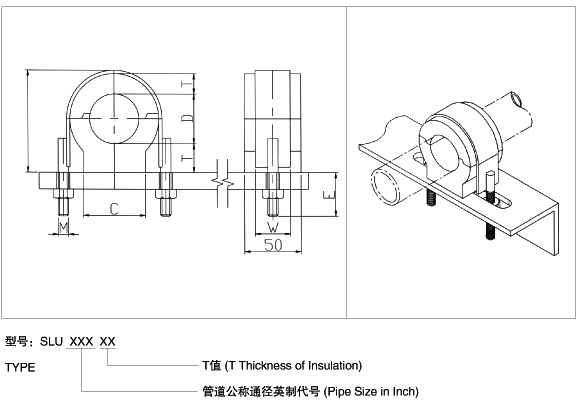 T

D

T

C

M

E

W

50

型号：SLU XXX XX

TYPE

T值 (T Thickness of Insulation)

管道公称通径英制代号 (Pipe Size in Inch)