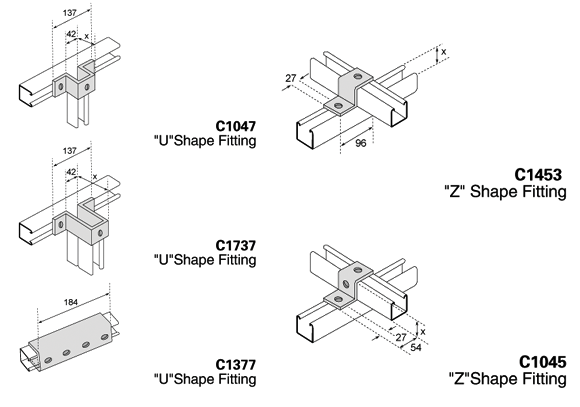 137

42

x

C1047
"U"Shape Fitting

137

42

x

C1737
"U"Shape Fitting

184

C1377
"U"Shape Fitting

x

27

96

C1453
"Z" Shape Fitting

x

27

54

C1045
"Z"Shape Fitting