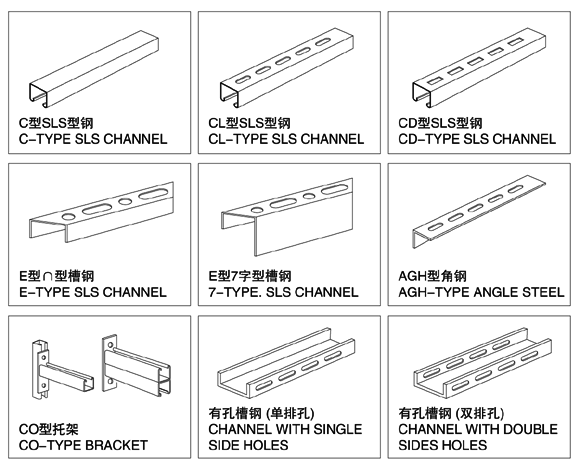 C型SLS型钢
C-TYPE SLS CHANNEL

CL型SLS型钢
CL-TYPE SLS CHANNEL

CD型SLS型钢
CD-TYPE SLS CHANNEL

E型∩型槽钢
E-TYPE SLS CHANNEL

E型7字型槽钢
7-TYPE. SLS CHANNEL

AGH型角钢
AGH-TYPE ANGLE STEEL

CO型托架
CO-TYPE BRACKET

有孔槽钢 (单排孔)
CHANNEL WITH SINGLE SIDE HOLES

有孔槽钢 (双排孔)
CHANNEL WITH DOUBLE SIDES HOLES